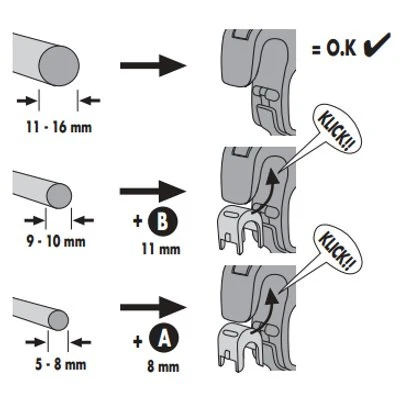 11 - 16 mm

= O.K ✔

KLICK!!

9 - 10 mm

+ B
11 mm

KLICK!!

5 - 8 mm

+ A
8 mm