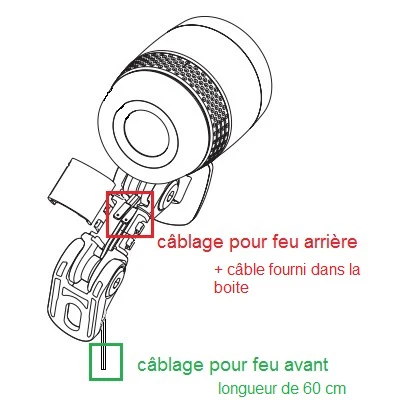 câblage pour feu arrière

+ câble fourni dans la boite

câblage pour feu avant

longueur de 60 cm