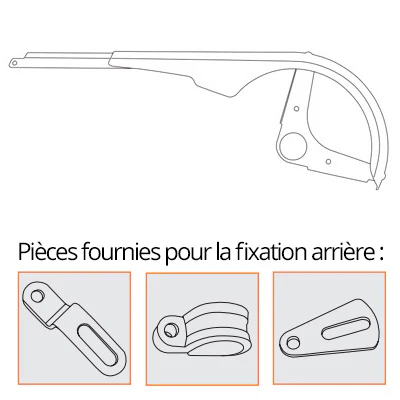 Pièces fournies pour la fixation arrière :