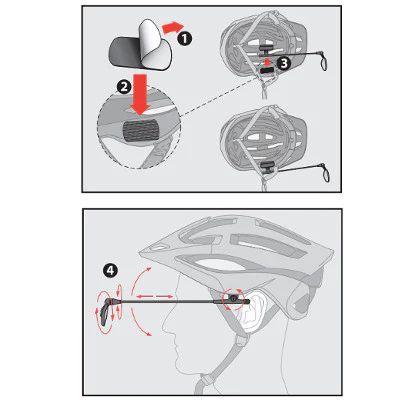 1
2
3
4