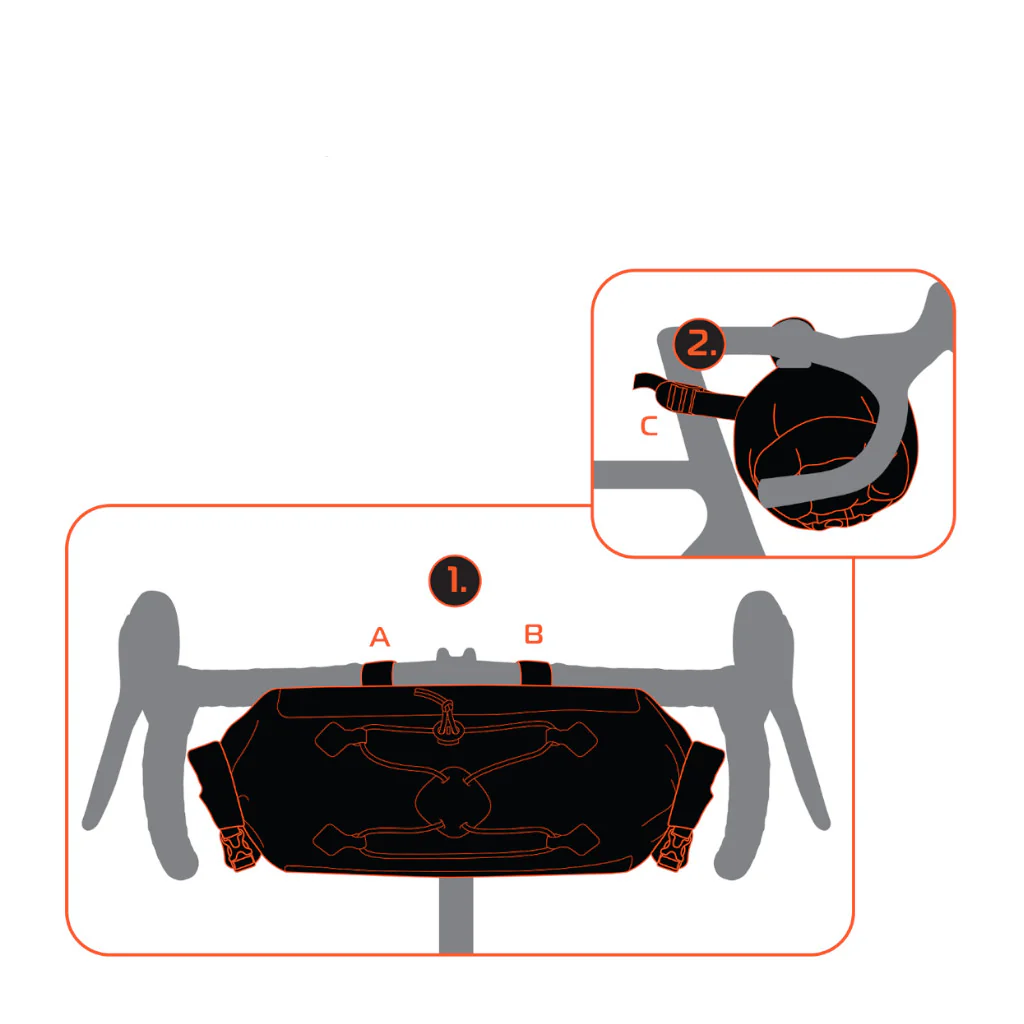 2.
C
1.
A
B